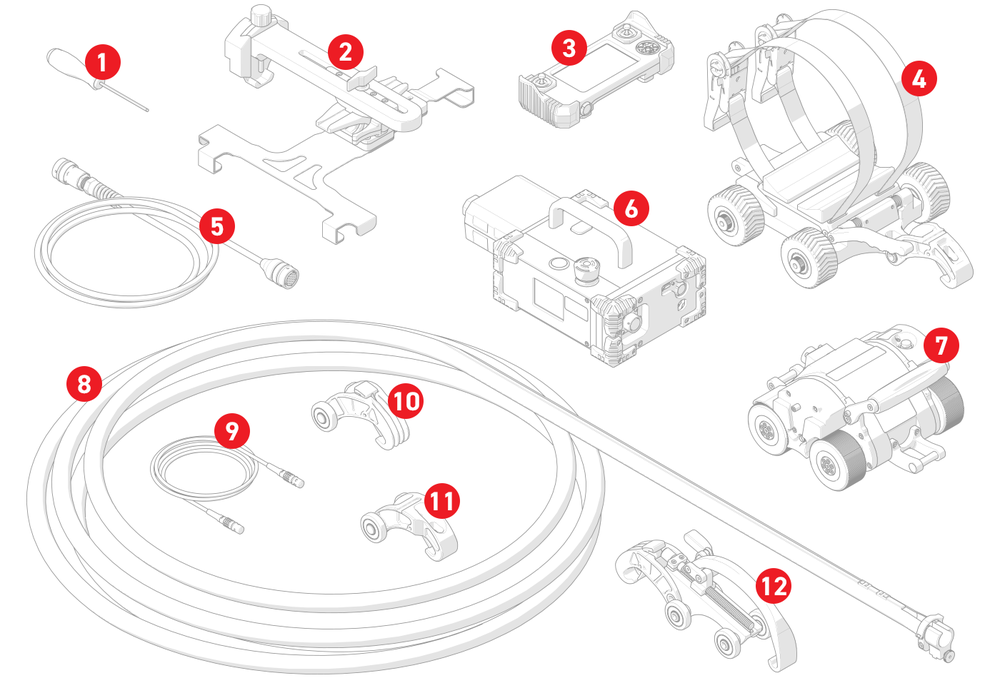 1
2
3
4
5
6
7
8
9
10
11
12